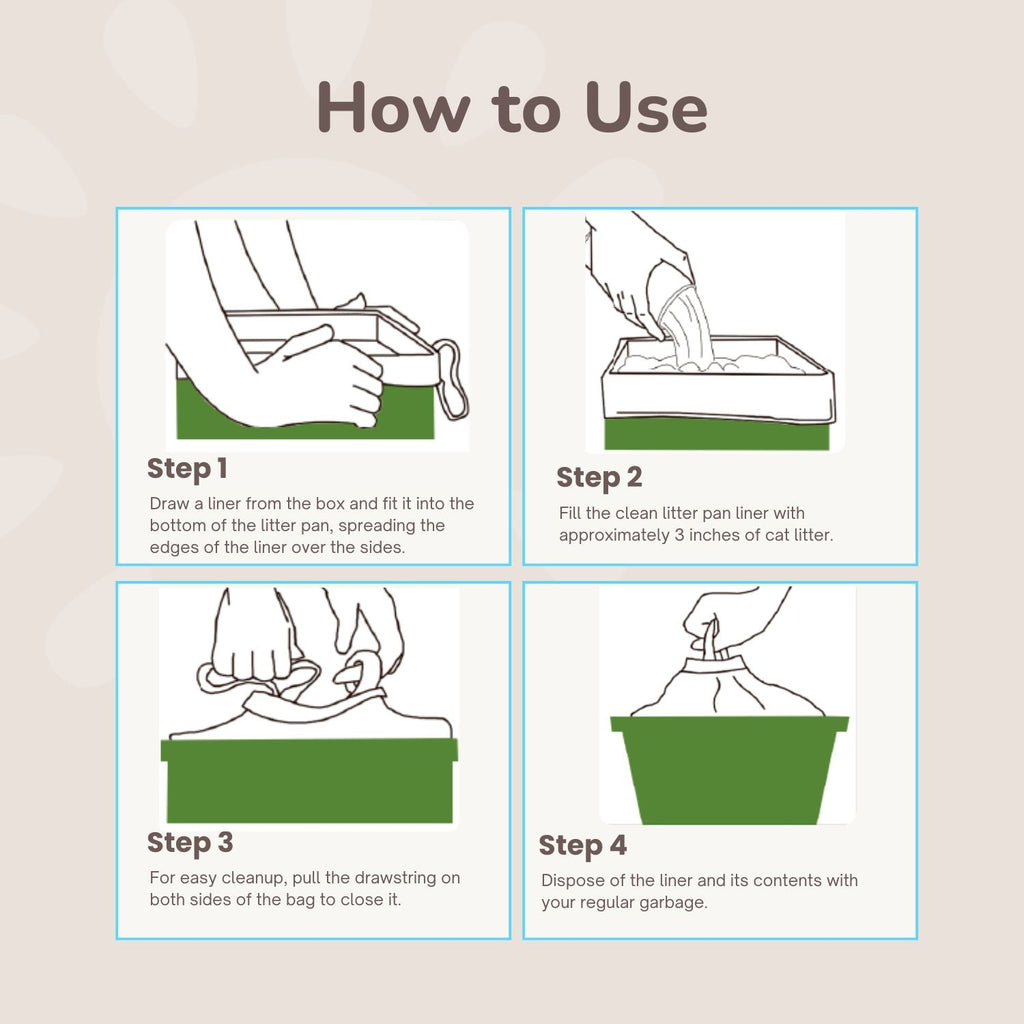 How to Use

Step 1
Draw a liner from the box and fit it into the bottom of the litter pan, spreading the edges of the liner over the sides.

Step 2
Fill the clean litter pan liner with approximately 3 inches of cat litter.

Step 3
For easy cleanup, pull the drawstring on both sides of the bag to close it.

Step 4
Dispose of the liner and its contents with your regular garbage.