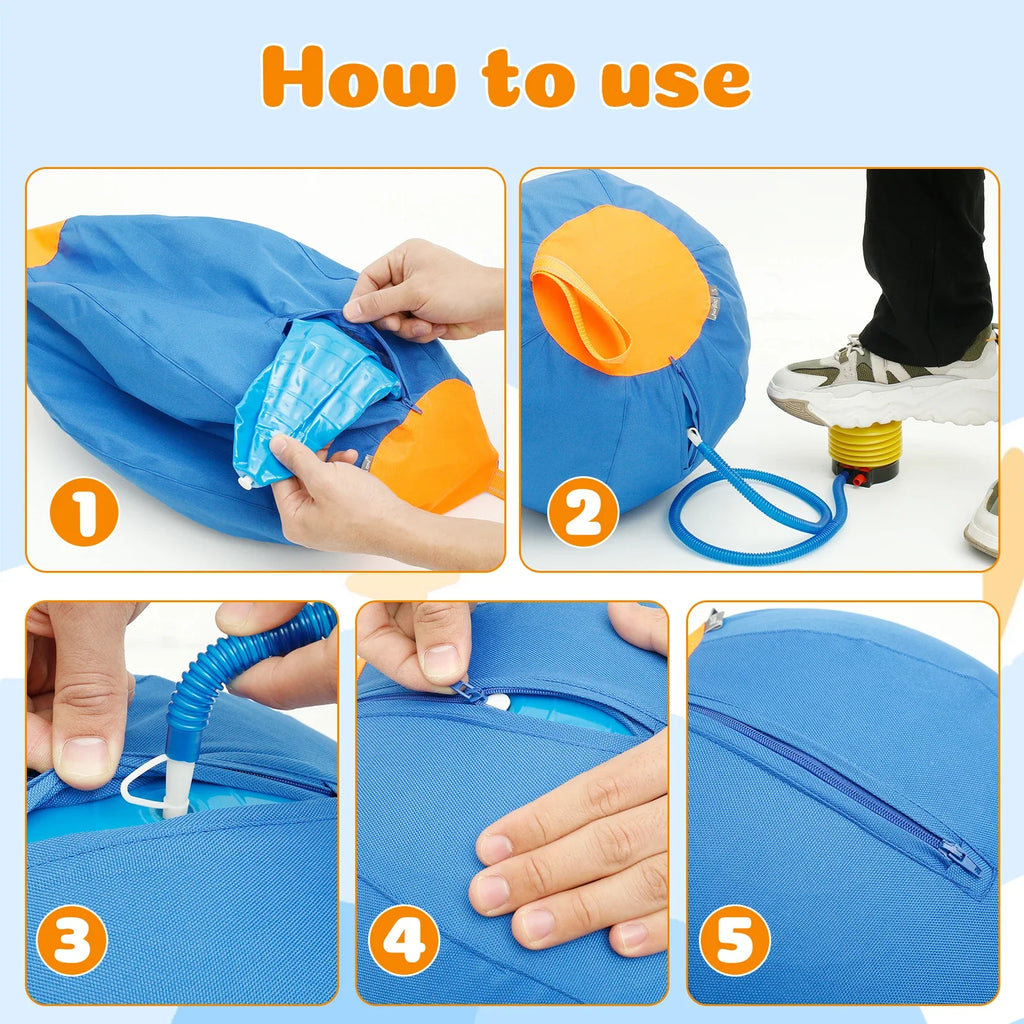 How to use

1

2

3

4

5