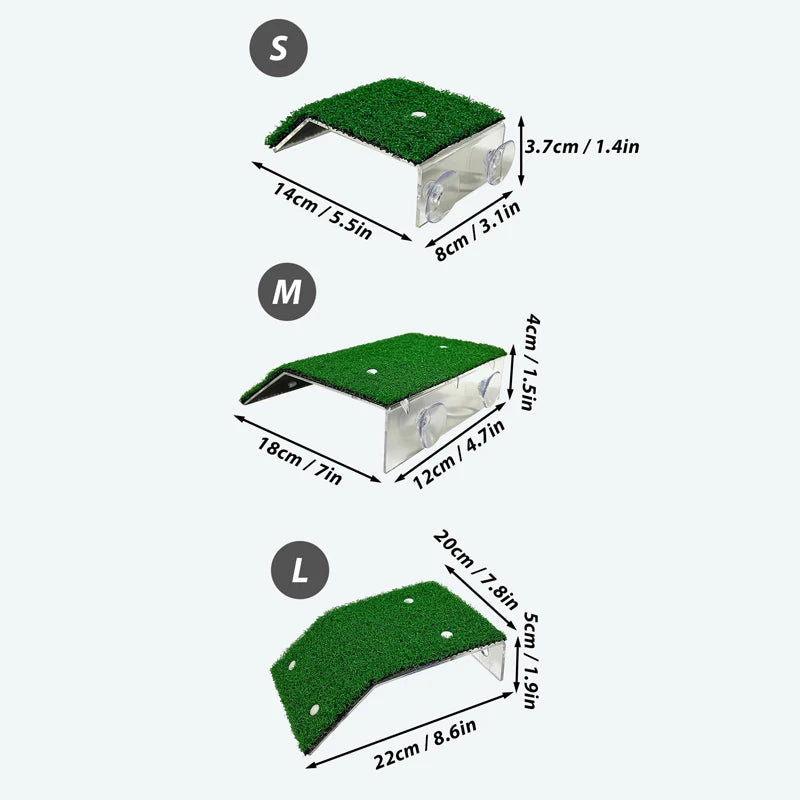 S

3.7cm / 1.4in

14cm / 5.5in

8cm / 3.1in

M

4cm / 1.5in

18cm / 7in

12cm / 4.7in

L

20cm / 7.8in

5cm / 1.9in

22cm / 8.6in